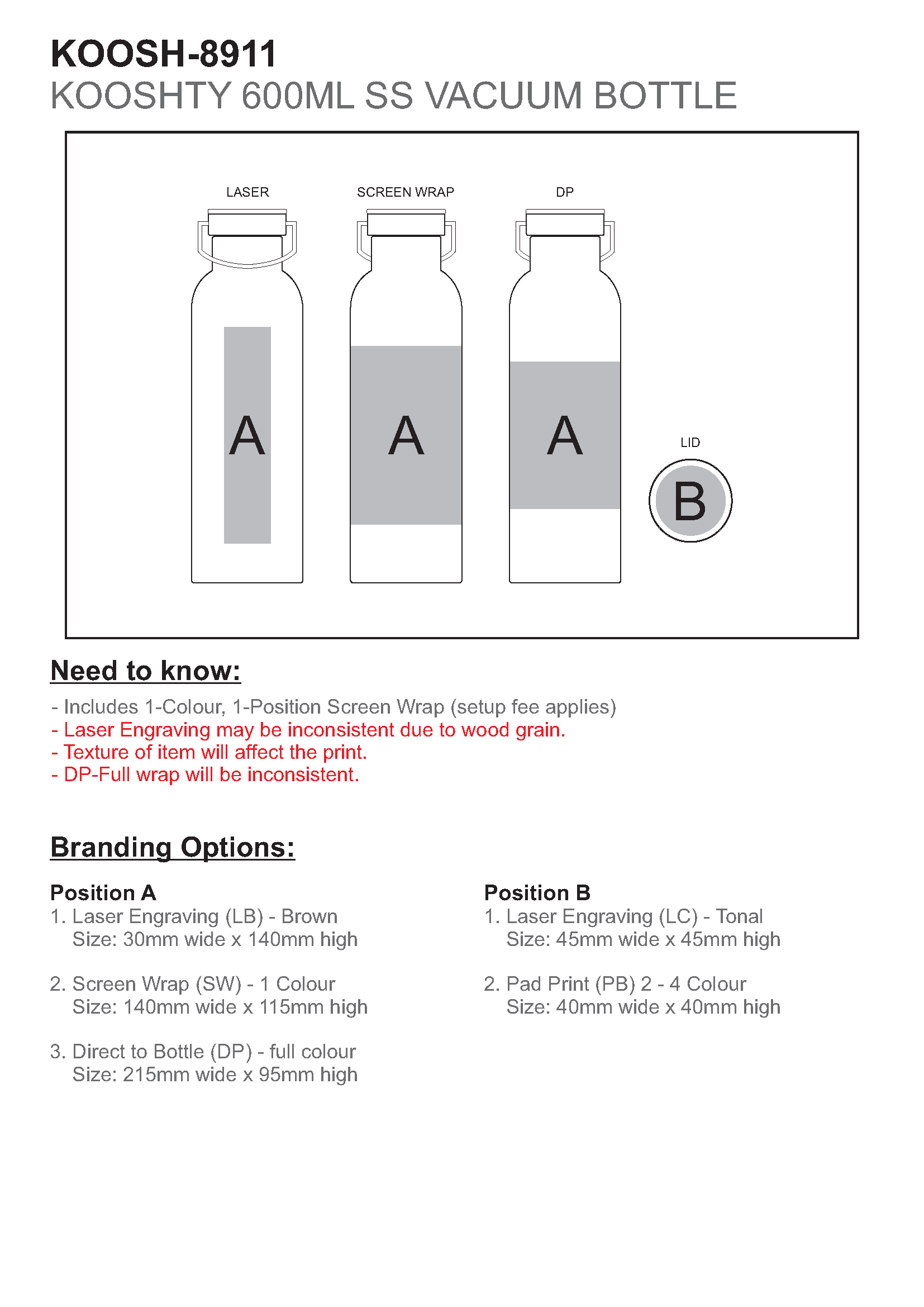 KOOSH-8911
KOOSHTY 600ML SS VACUUM BOTTLE

LASER
SCREEN WRAP
DP

A
A
A

LID
B

Need to know:

- Includes 1-Colour, 1-Position Screen Wrap (setup fee applies)
- Laser Engraving may be inconsistent due to wood grain.
- Texture of item will affect the print.
- DP-Full wrap will be inconsistent.

Branding Options:

Position A
1. Laser Engraving (LB) - Brown
Size: 30mm wide x 140mm high

2. Screen Wrap (SW) - 1 Colour
Size: 140mm wide x 115mm high

3. Direct to Bottle (DP) - full colour
Size: 215mm wide x 95mm high

Position B
1. Laser Engraving (LC) - Tonal
Size: 45mm wide x 45mm high

2. Pad Print (PB) 2 - 4 Colour
Size: 40mm wide x 40mm high